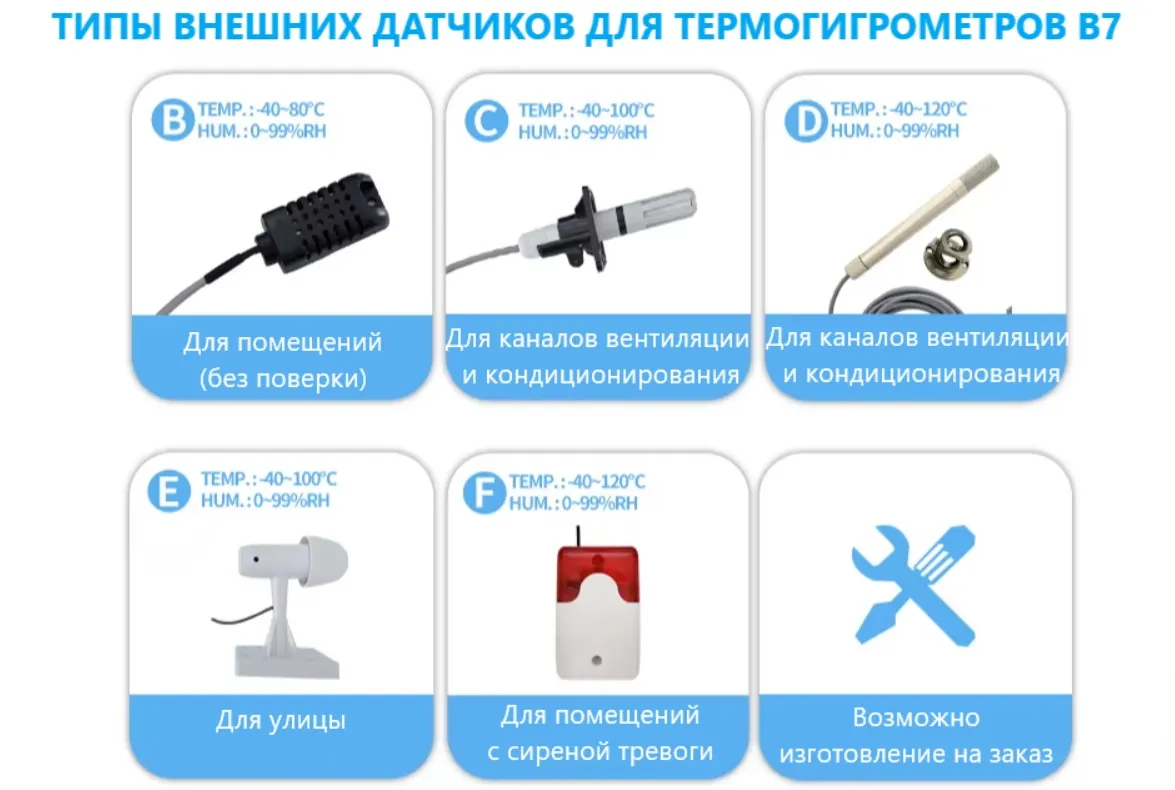 ТИПЫ ВНЕШНИХ ДАТЧИКОВ ДЛЯ ТЕРМОГИГРОМЕТРОВ B7

B
TEMP.: -40~80°C
HUM.: 0~99%RH
Для помещений (без поверки)

C
TEMP.: -40~100°C
HUM.: 0~99%RH
Для каналов вентиляции и кондиционирования

D
TEMP.: -40~120°C
HUM.: 0~99%RH
Для каналов вентиляции и кондиционирования

E
TEMP.: -40~100°C
HUM.: 0~99%RH
Для улицы

F
TEMP.: -40~120°C
HUM.: 0~99%RH
Для помещений с сиреной тревоги

Возможно изготовление на заказ